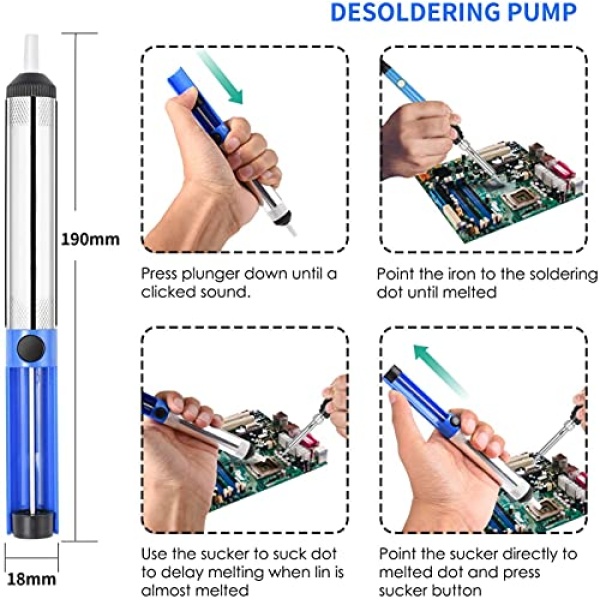 DESOLDERING PUMP

190mm

18mm

Press plunger down until a clicked sound.

Point the iron to the soldering dot until melted

Use the sucker to suck dot to delay melting when lin is almost melted

Point the sucker directly to melted dot and press sucker button